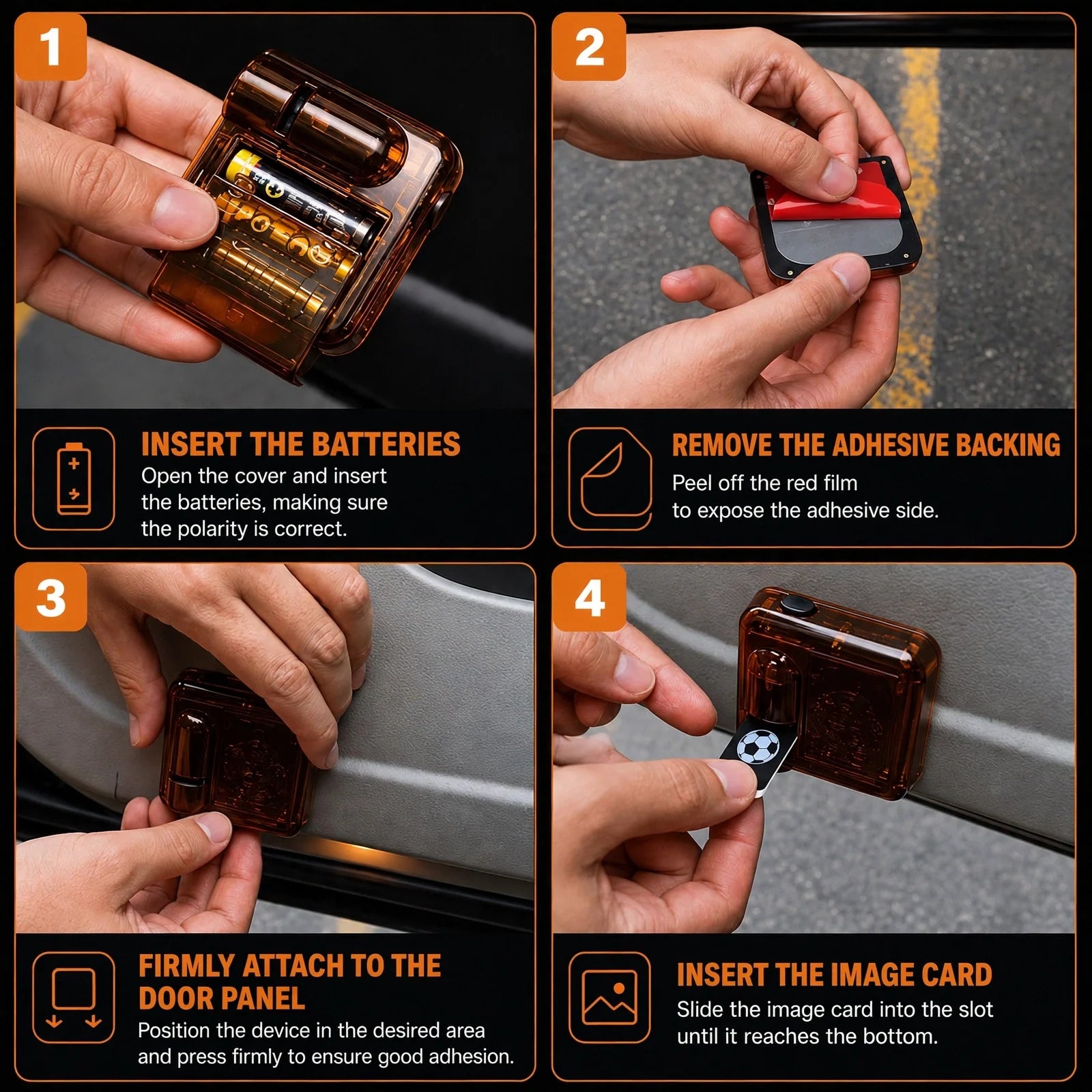 1

INSERT THE BATTERIES
Open the cover and insert the batteries, making sure the polarity is correct.

2

REMOVE THE ADHESIVE BACKING
Peel off the red film to expose the adhesive side.

3

FIRMLY ATTACH TO THE DOOR PANEL
Position the device in the desired area and press firmly to ensure good adhesion.

4

INSERT THE IMAGE CARD
Slide the image card into the slot until it reaches the bottom.