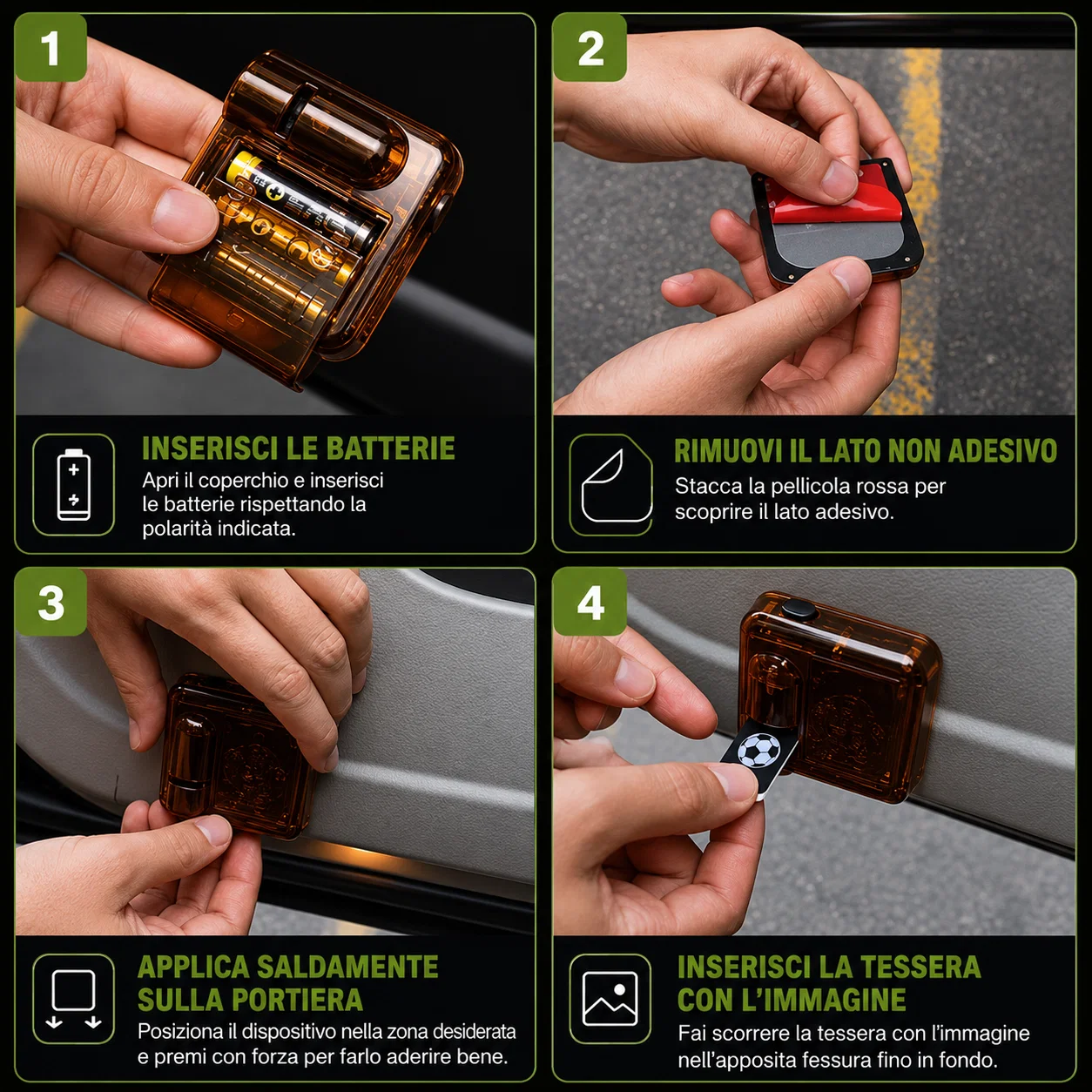 1

INSERISCI LE BATTERIE

Apri il coperchio e inserisci le batterie rispettando la polarità indicata.

2

RIMUOVI IL LATO NON ADESIVO

Stacca la pellicola rossa per scoprire il lato adesivo.

3

APPLICA SALDAMENTE SULLA PORTIERA

Posiziona il dispositivo nella zona desiderata e premi con forza per farlo aderire bene.

4

INSERISCI LA TESSERA CON L'IMMAGINE

Fai scorrere la tessera con l'immagine nell'apposita fessura fino in fondo.